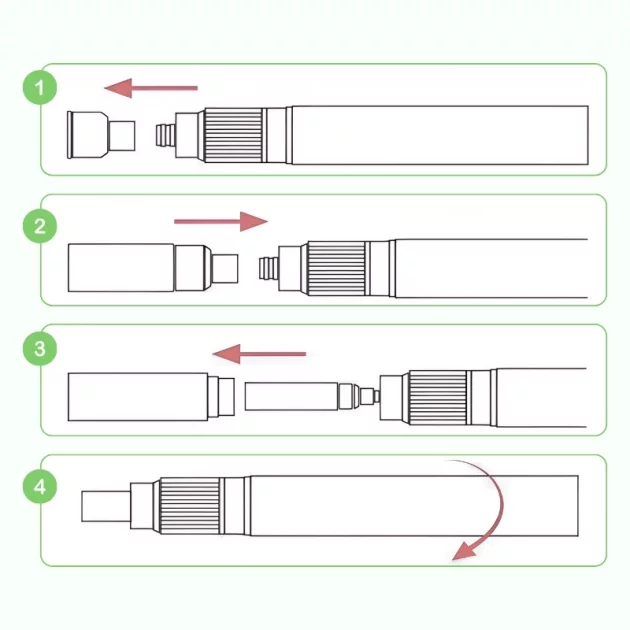 1

2

3

4