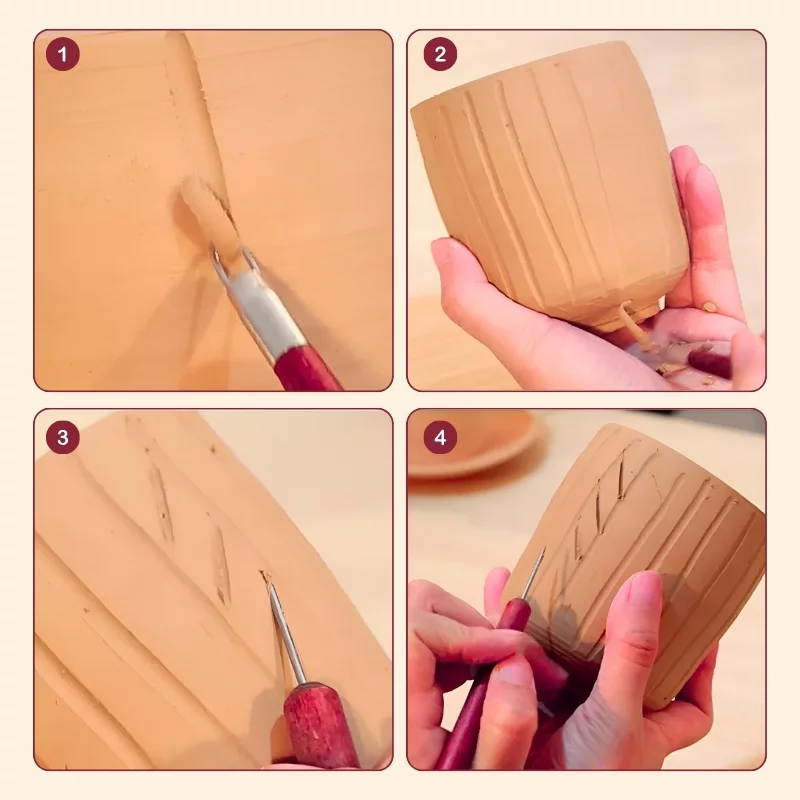 1

2

3

4