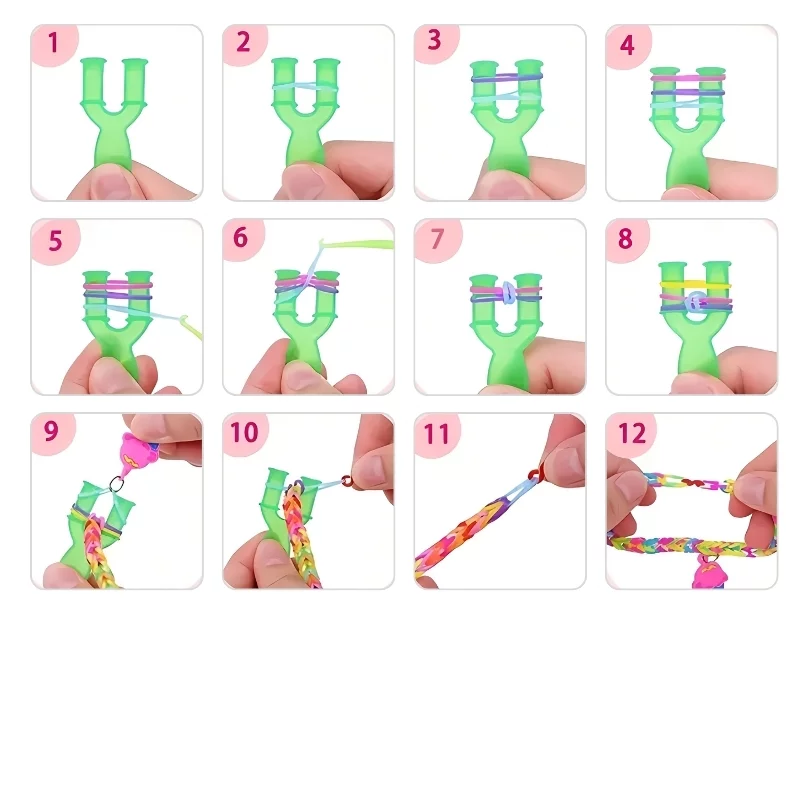 1

2

3

4

5

6

7

8

9

10

11

12