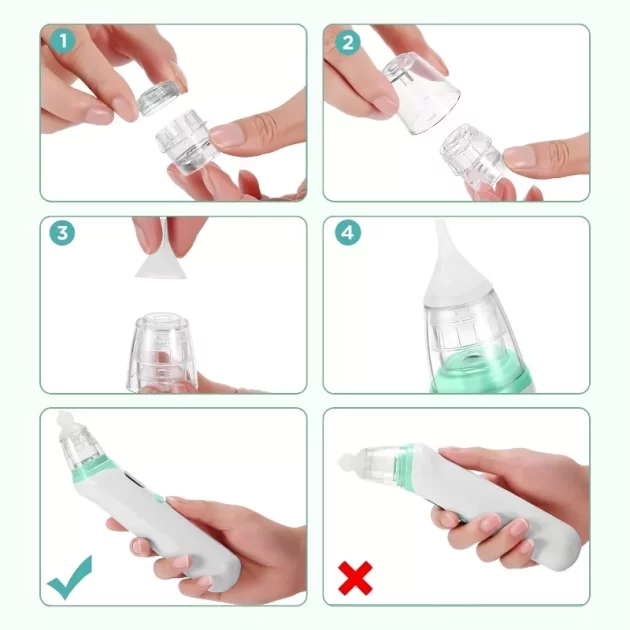 1
2
3
4