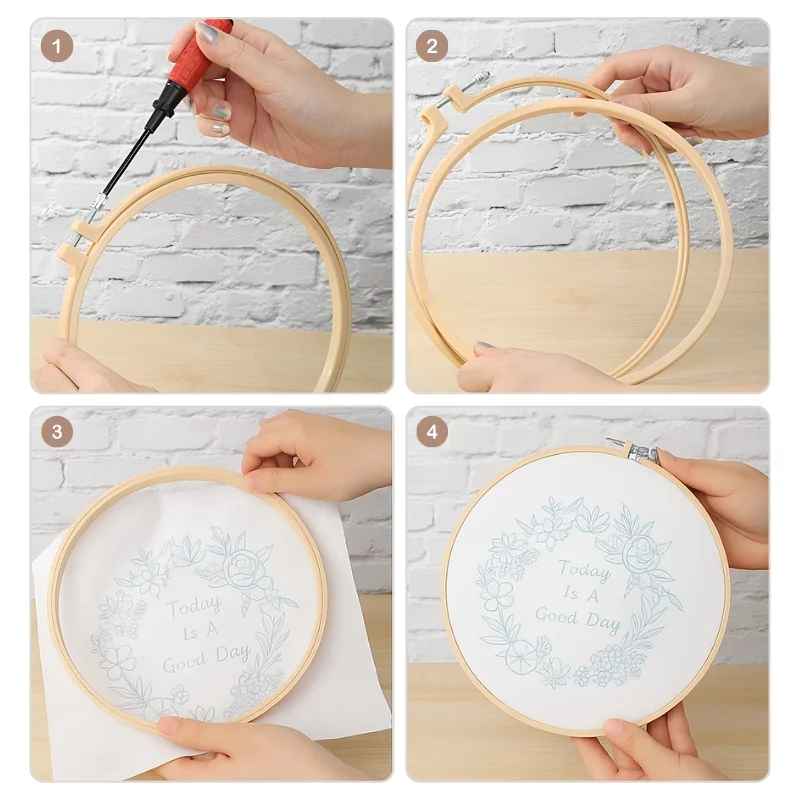 1

2

3

Today Is A Good Day

4

Today Is A Good Day