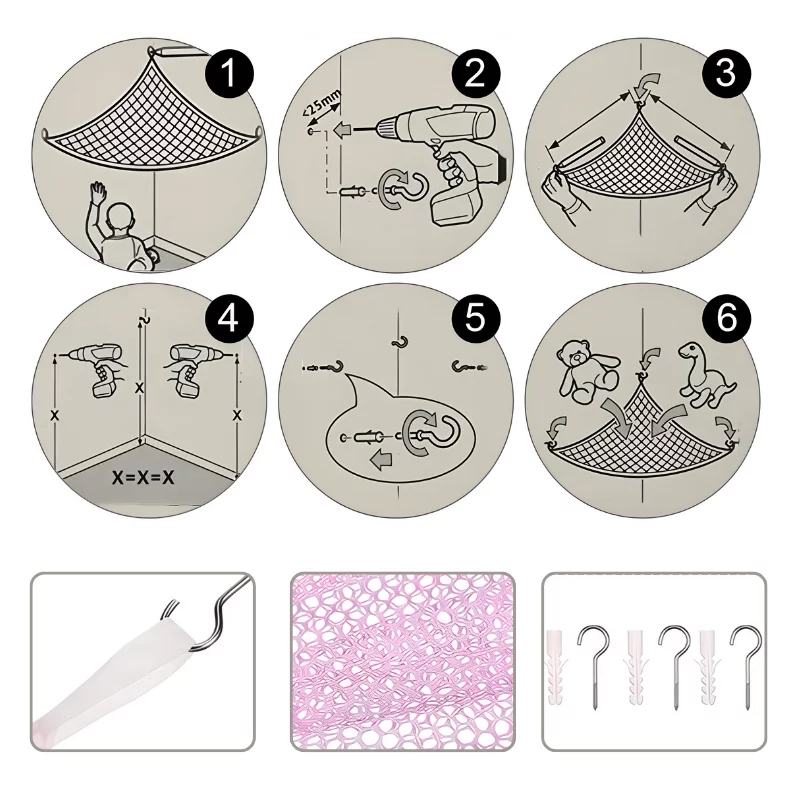 1

2

<25mm

3

4

X

X

X

X=X=X

5

6