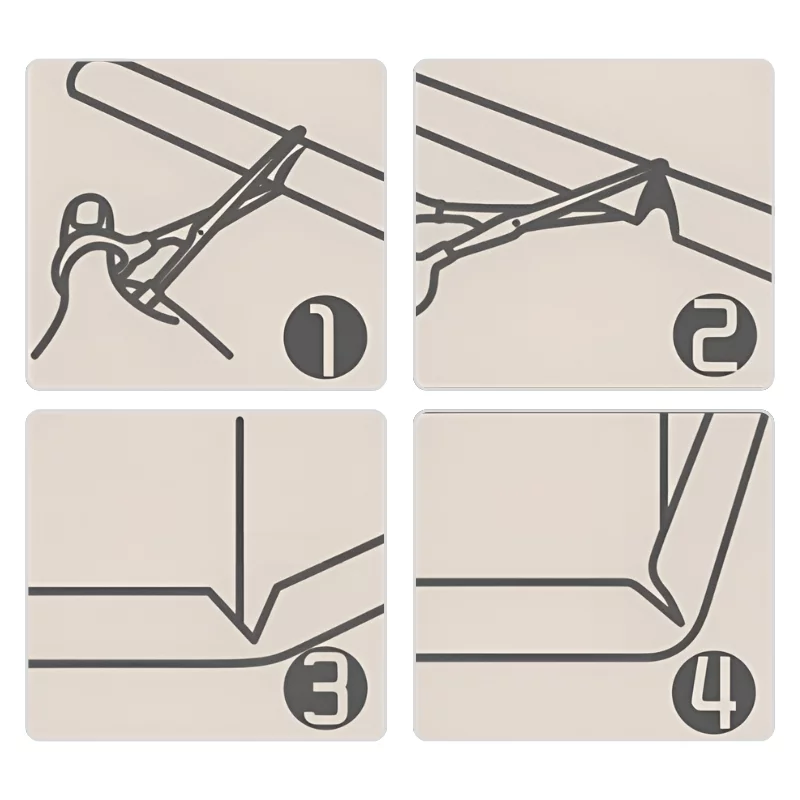 1
2
3
4